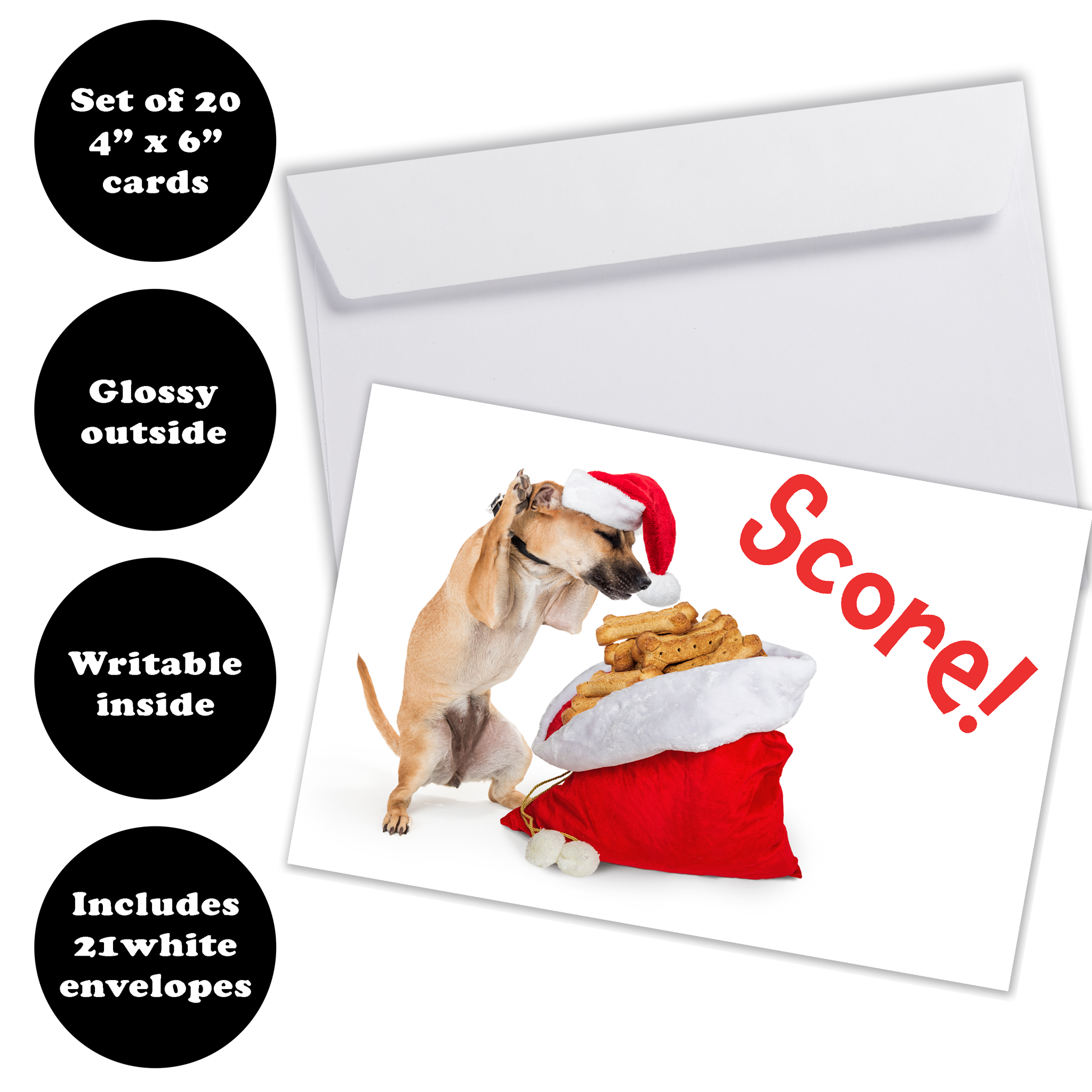 Set of 20
4” x 6”
cards

Glossy
outside

Writable
inside

Includes
21white
envelopes

Score!