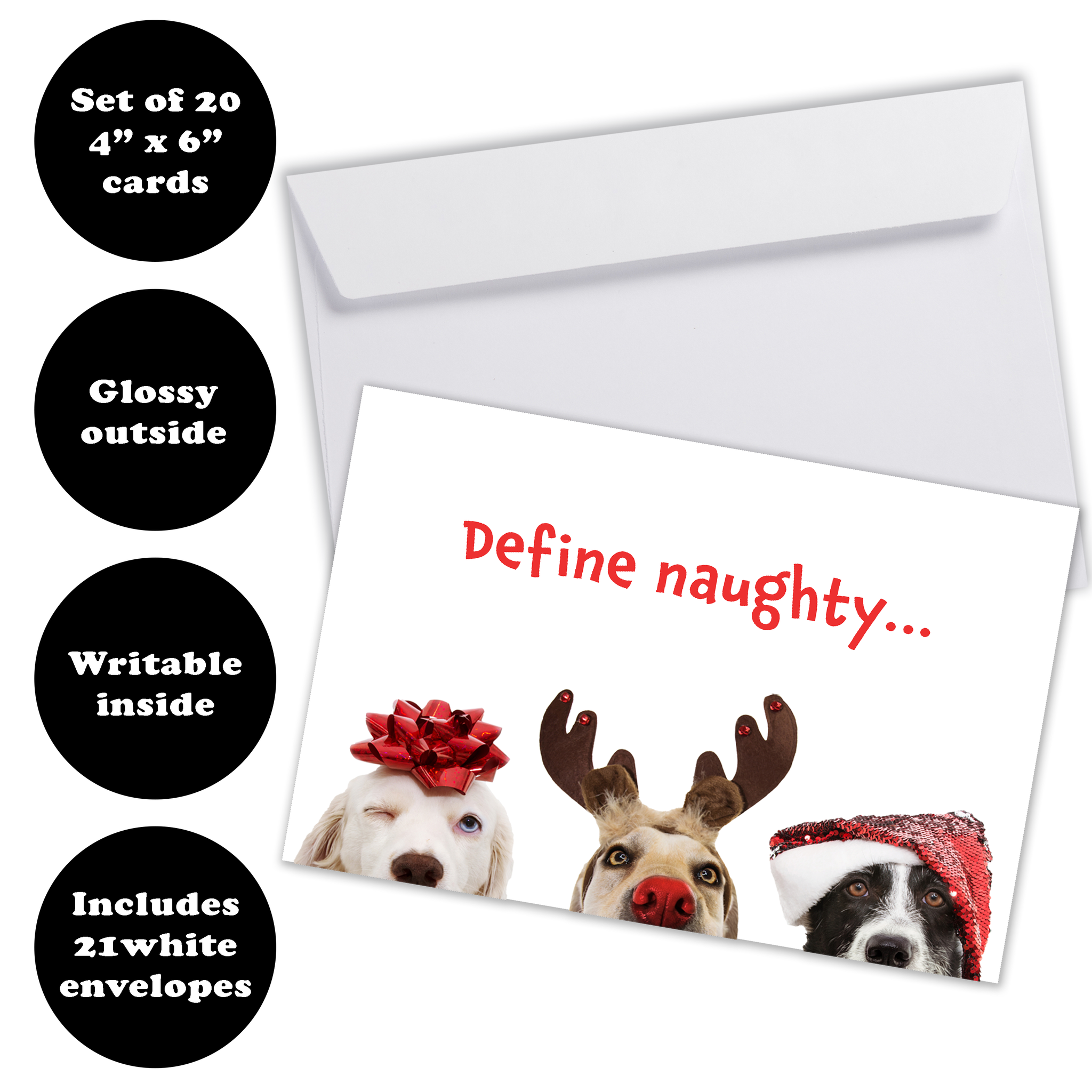 Set of 20
4” x 6”
cards

Glossy
outside

Writable
inside

Includes
21white
envelopes

Define naughty...