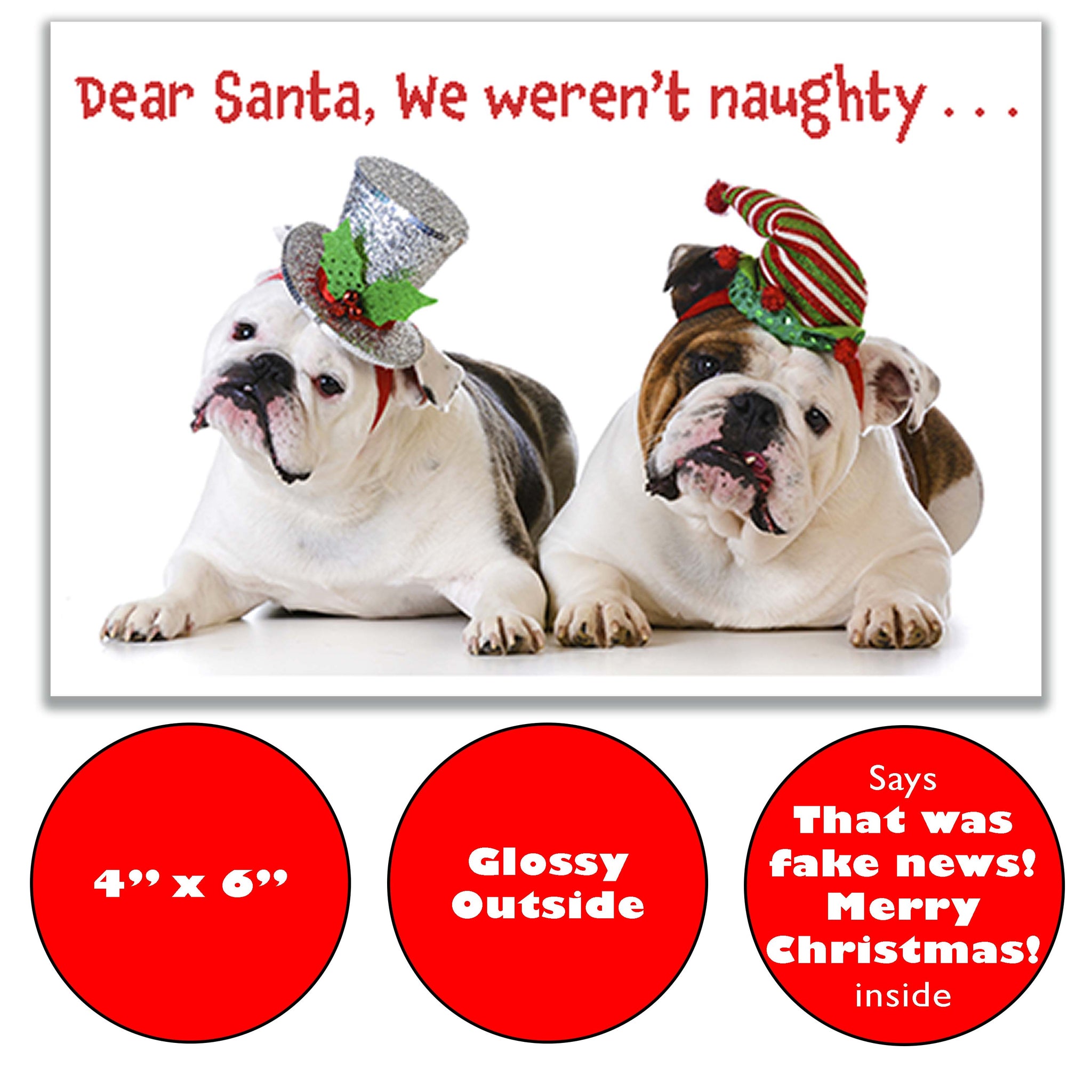 Dear Santa, We weren't naughty . . .

4" x 6"

Glossy Outside

Says
That was fake news! Merry Christmas!
inside