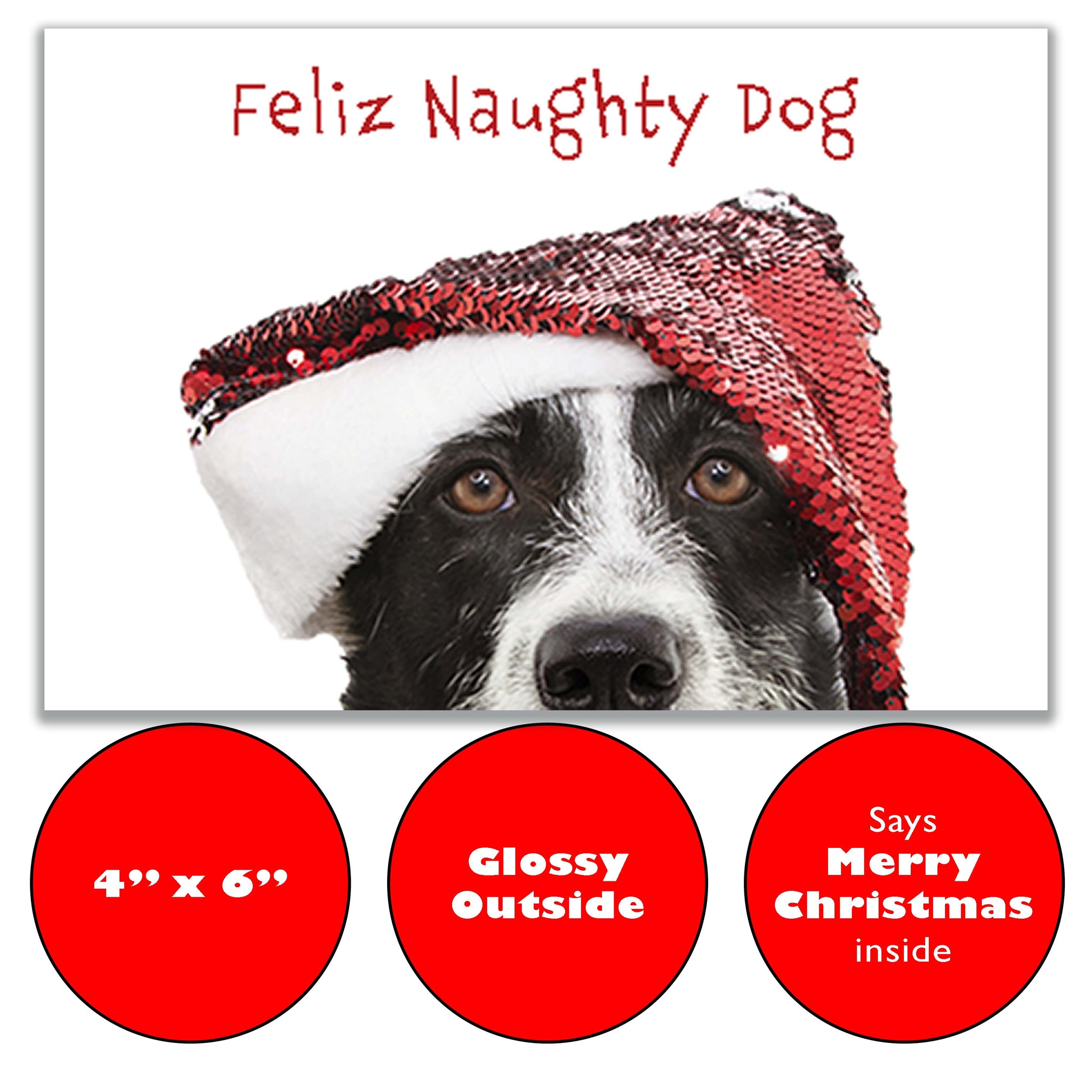 Feliz Naughty Dog

4” x 6”

Glossy Outside

Says Merry Christmas inside