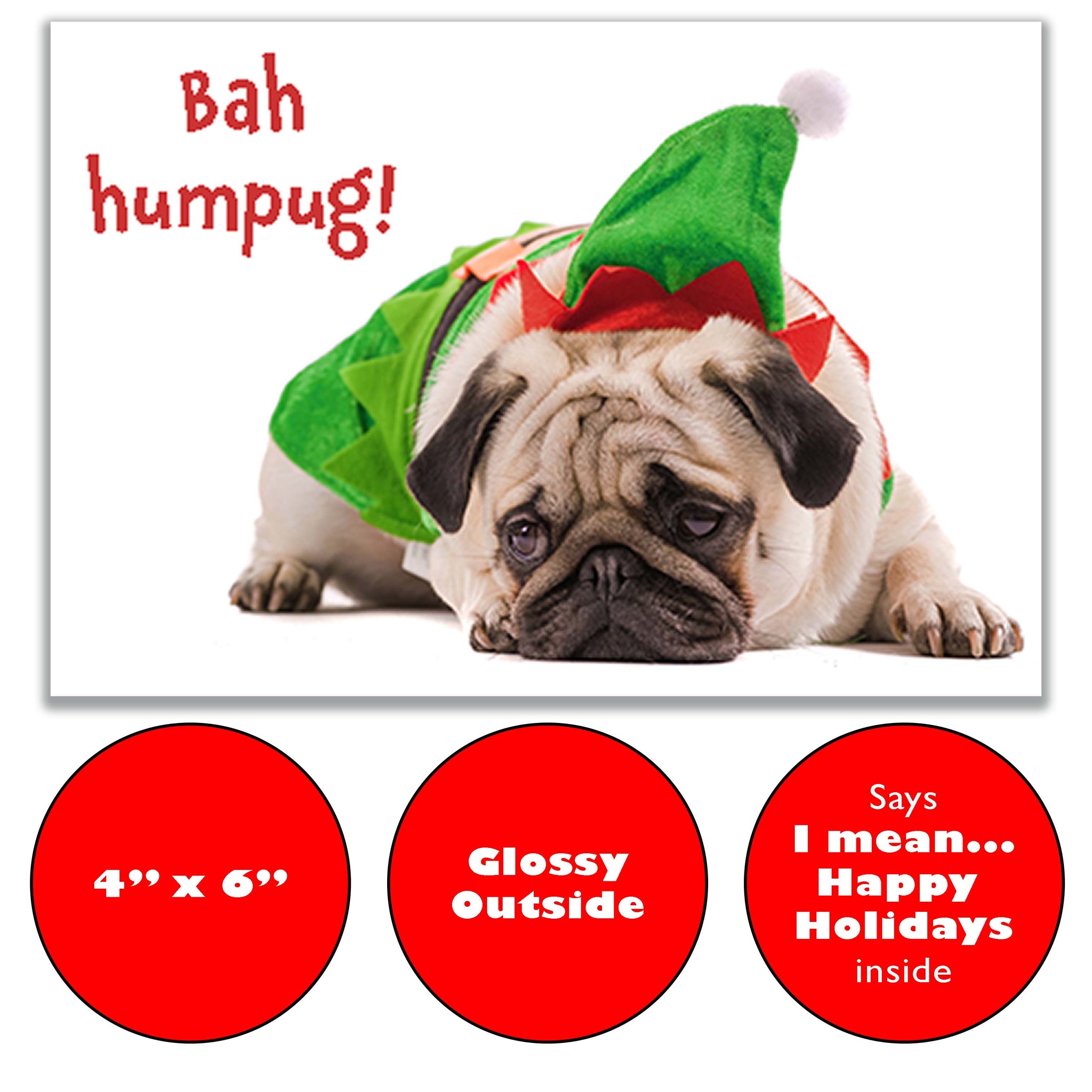 Bah humpug!

4” x 6”

Glossy Outside

Says
I mean...
Happy
Holidays
inside