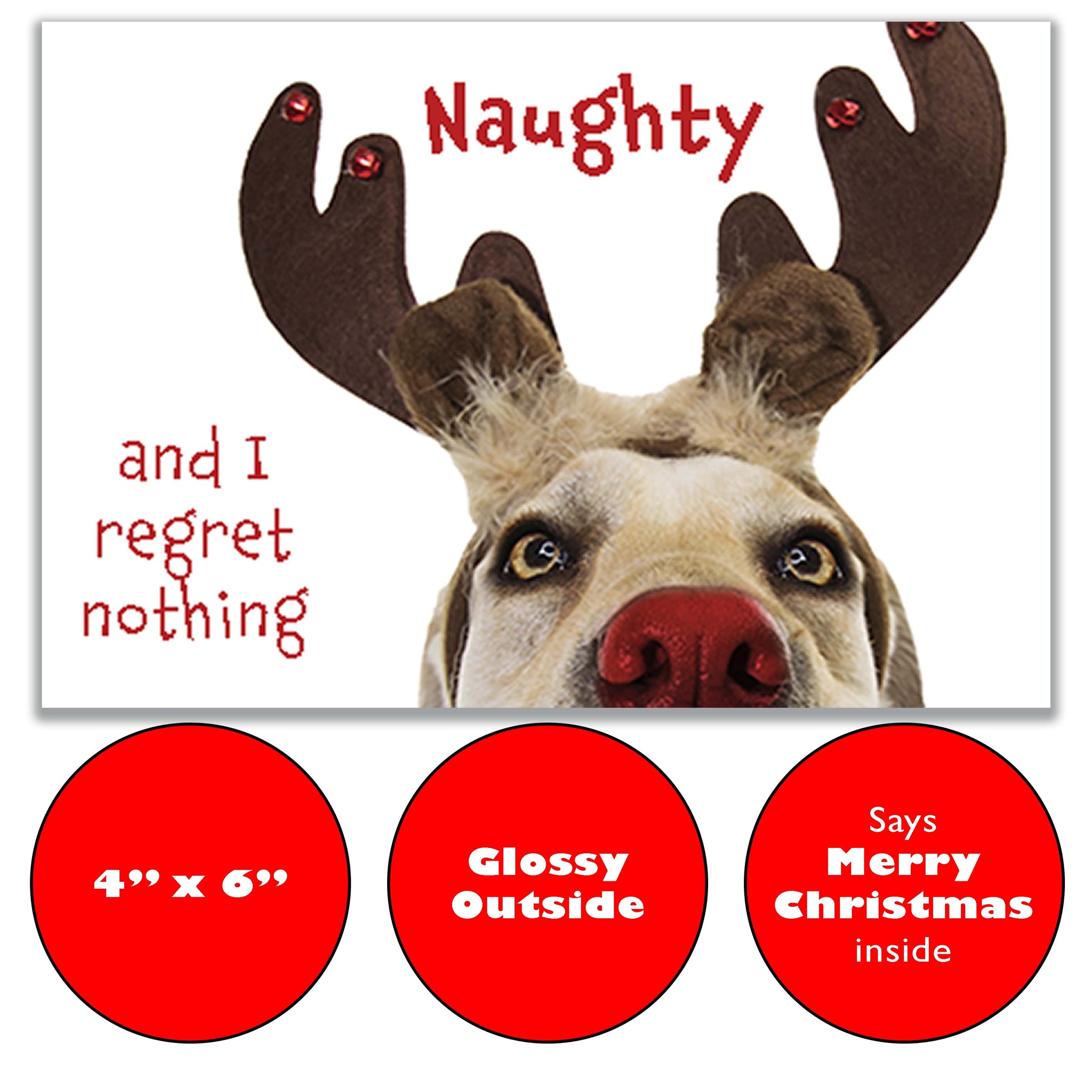 Naughty

and I regret nothing

4” x 6”

Glossy Outside

Says Merry Christmas inside