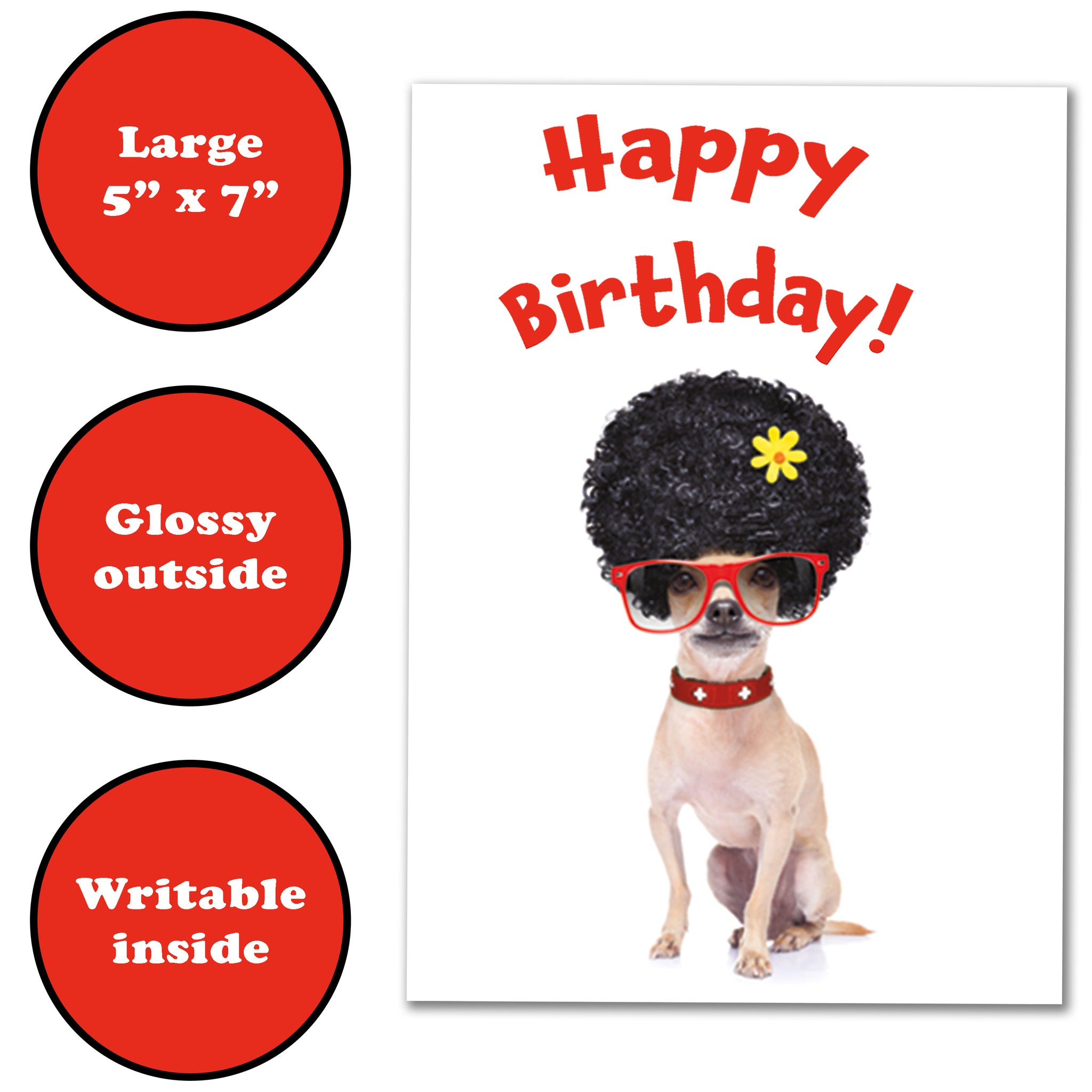 Large
5” x 7”

Glossy
outside

Writable
inside

Happy
Birthday!